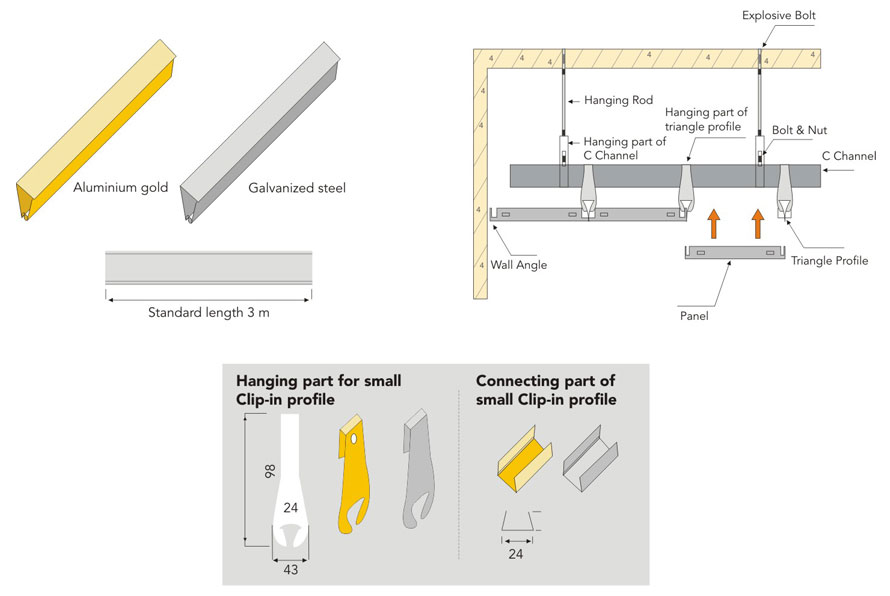 Aluminium gold

Galvanized steel

Standard length 3 m

Explosive Bolt

Hanging Rod

Hanging part of triangle profile

Hanging part of C Channel

Bolt & Nut

C Channel

Wall Angle

Triangle Profile

Panel

Hanging part for small Clip-in profile

98

24

43

Connecting part of small Clip-in profile

24